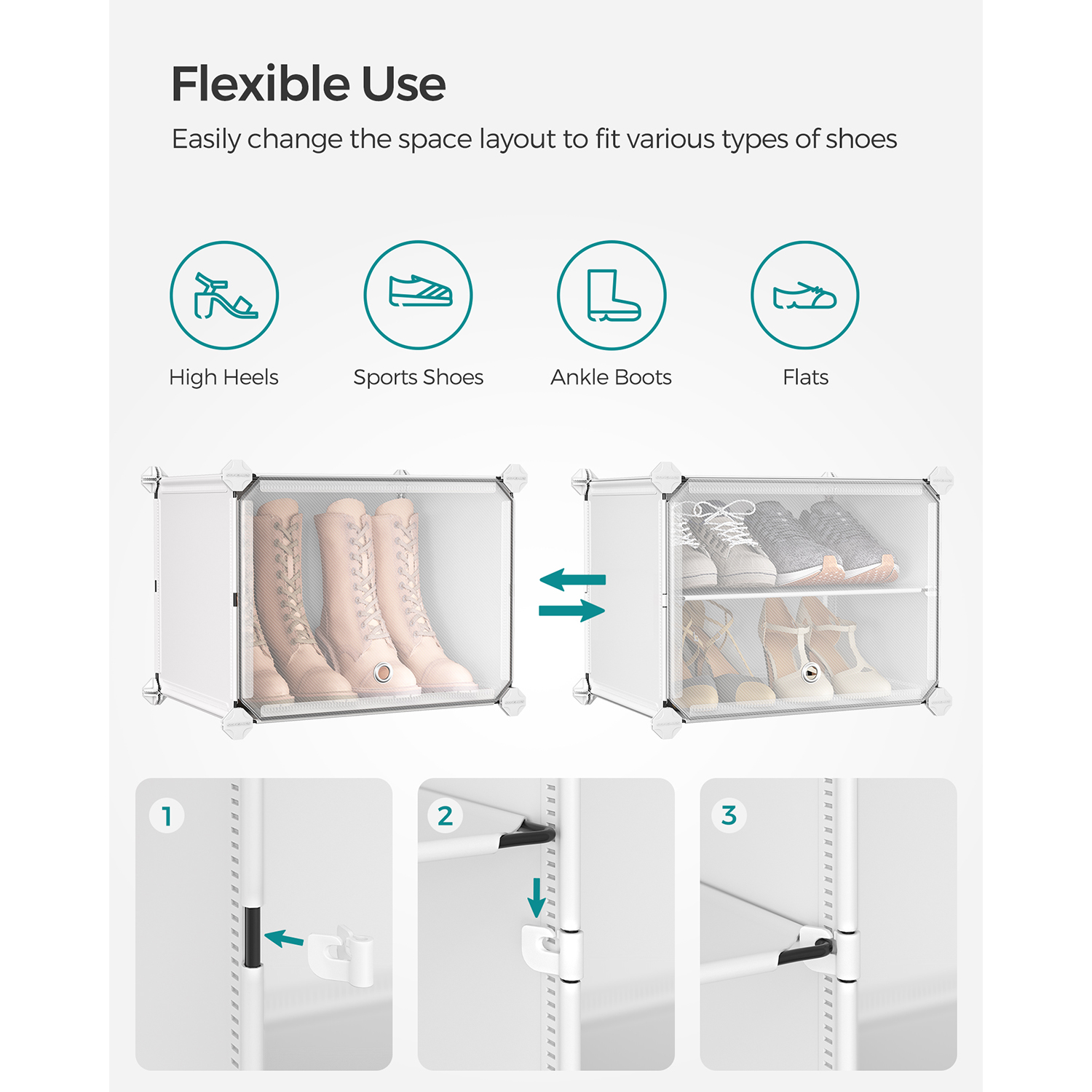 Flexible Use

Easily change the space layout to fit various types of shoes

High Heels

Sports Shoes

Ankle Boots

Flats

1

2

3