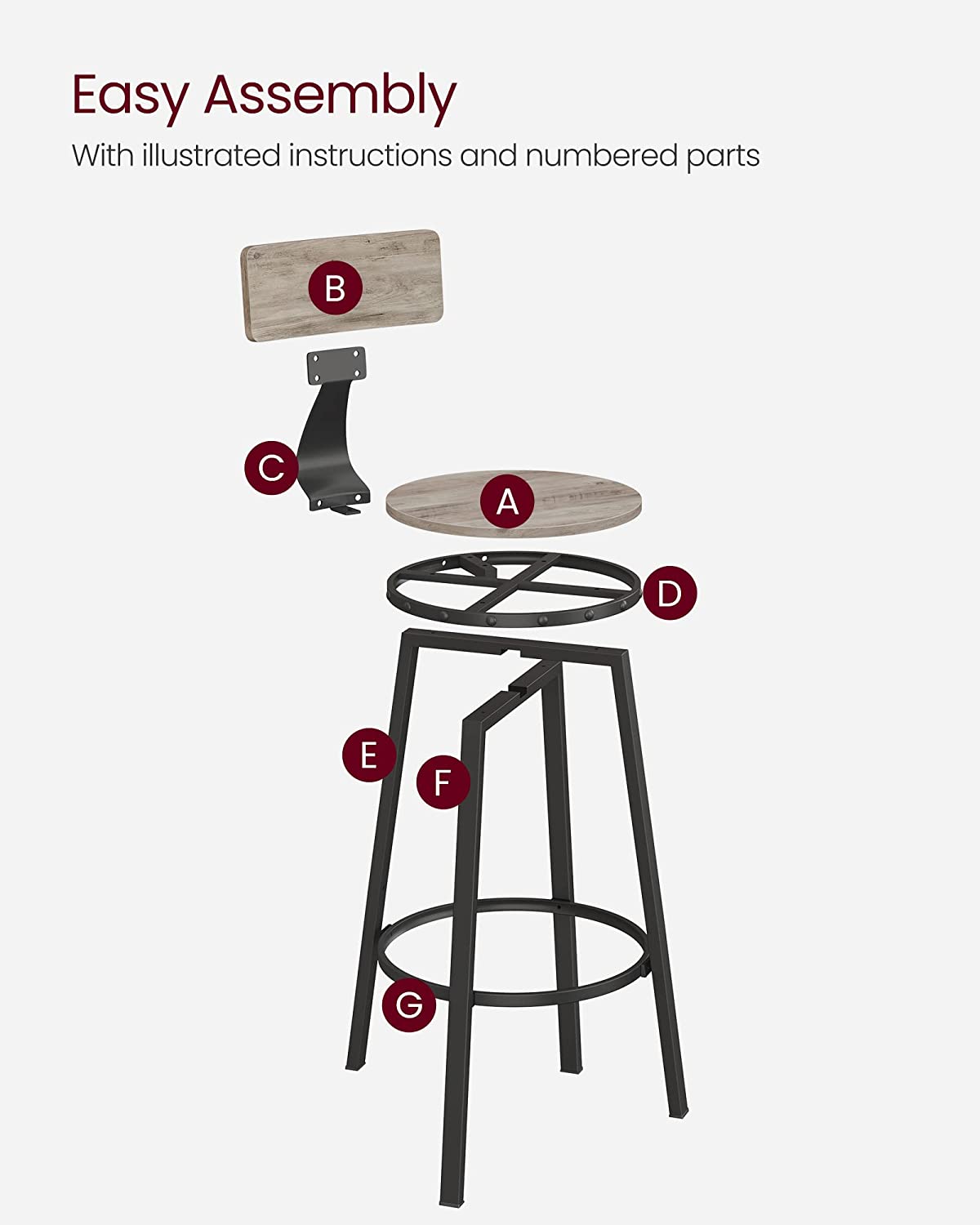 Easy Assembly

With illustrated instructions and numbered parts

B

C

A

D

E

F

G