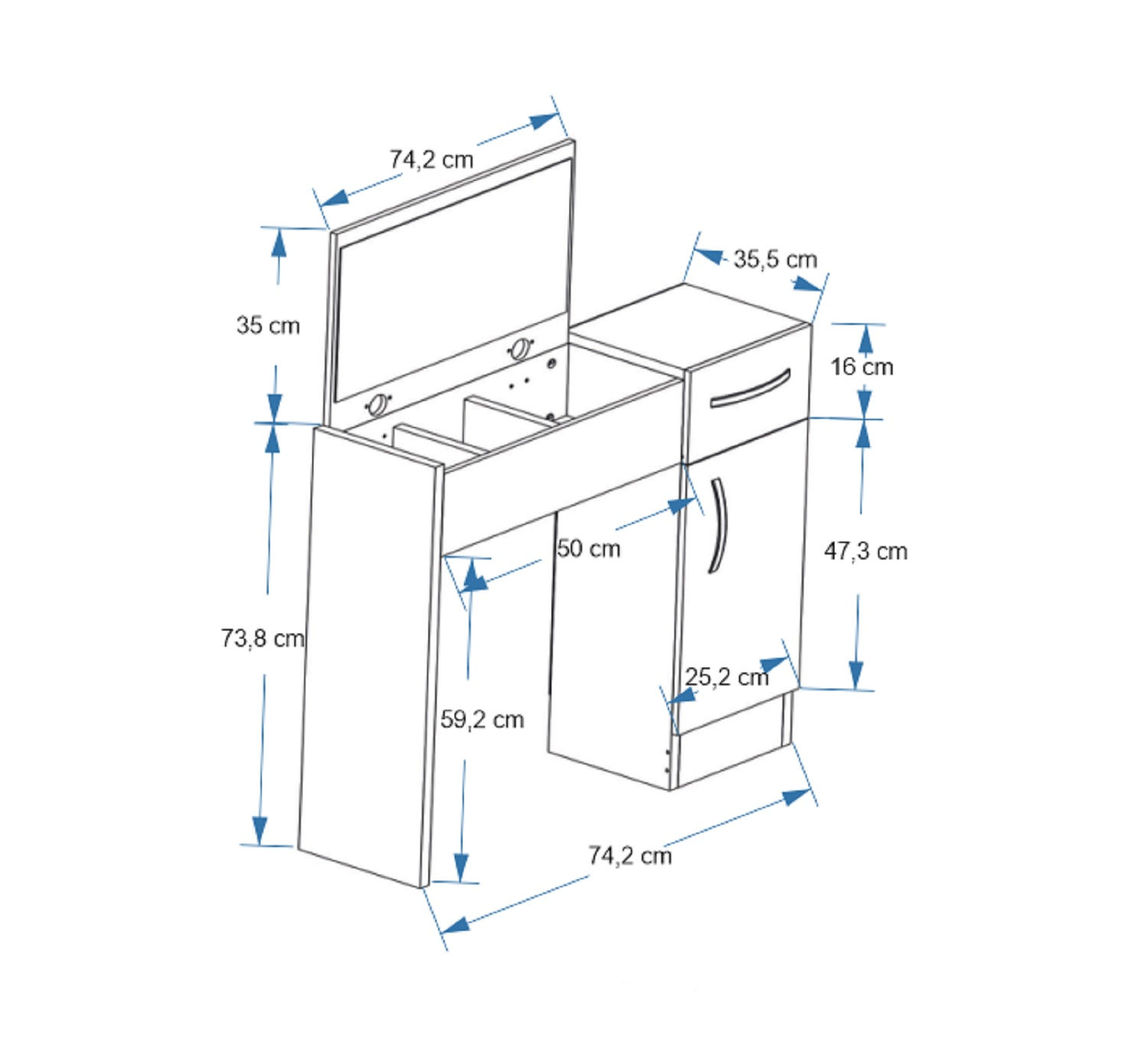 74,2 cm
35,5 cm
35 cm
16 cm
50 cm
47,3 cm
73,8 cm
25,2 cm
59,2 cm
74,2 cm