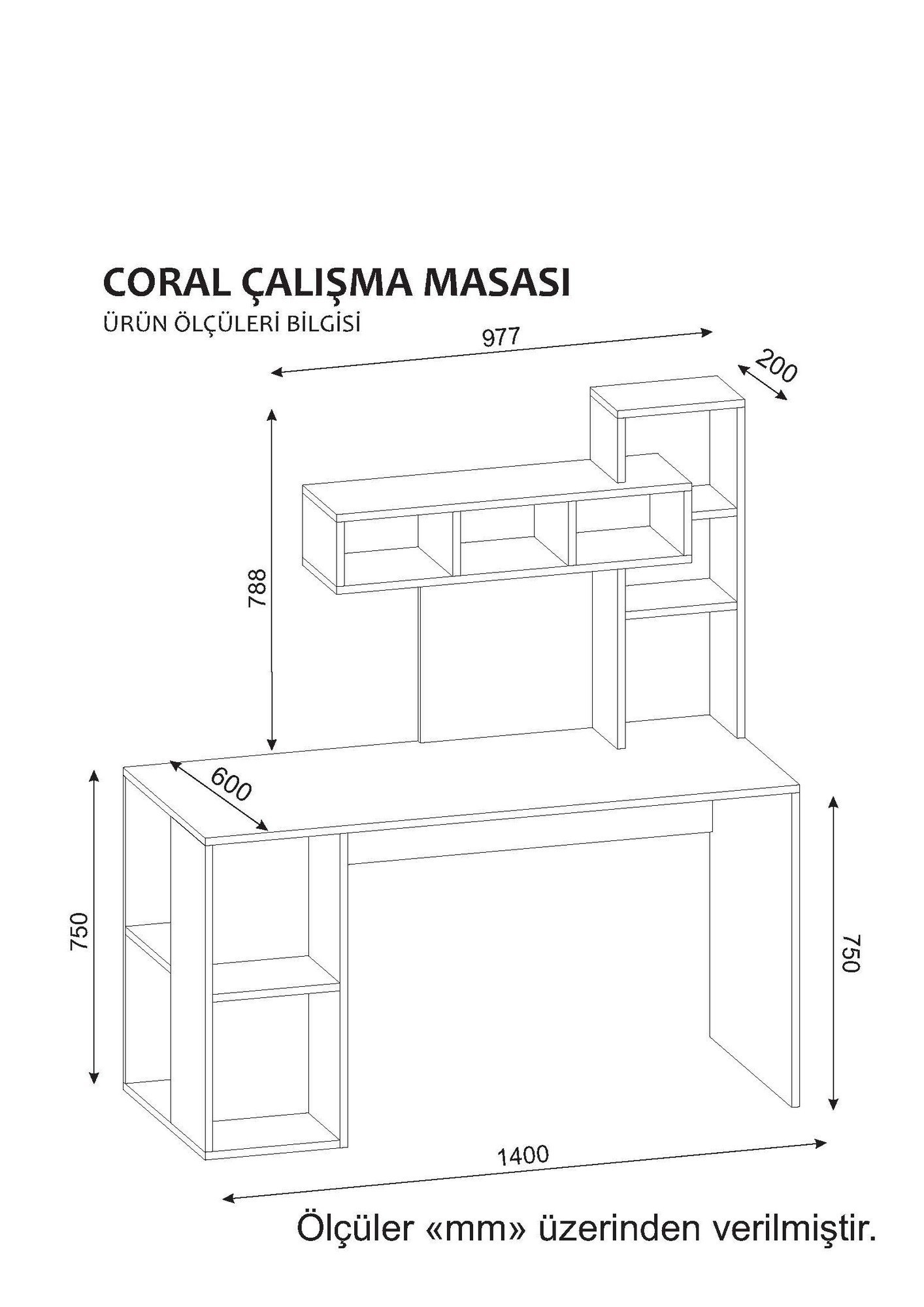 CORAL ÇALIŞMA MASASI
ÜRÜN ÖLÇÜLERİ BİLGİSİ

977
200
788
600
750
750
1400

Ölçüler «mm» üzerinden verilmiştir.