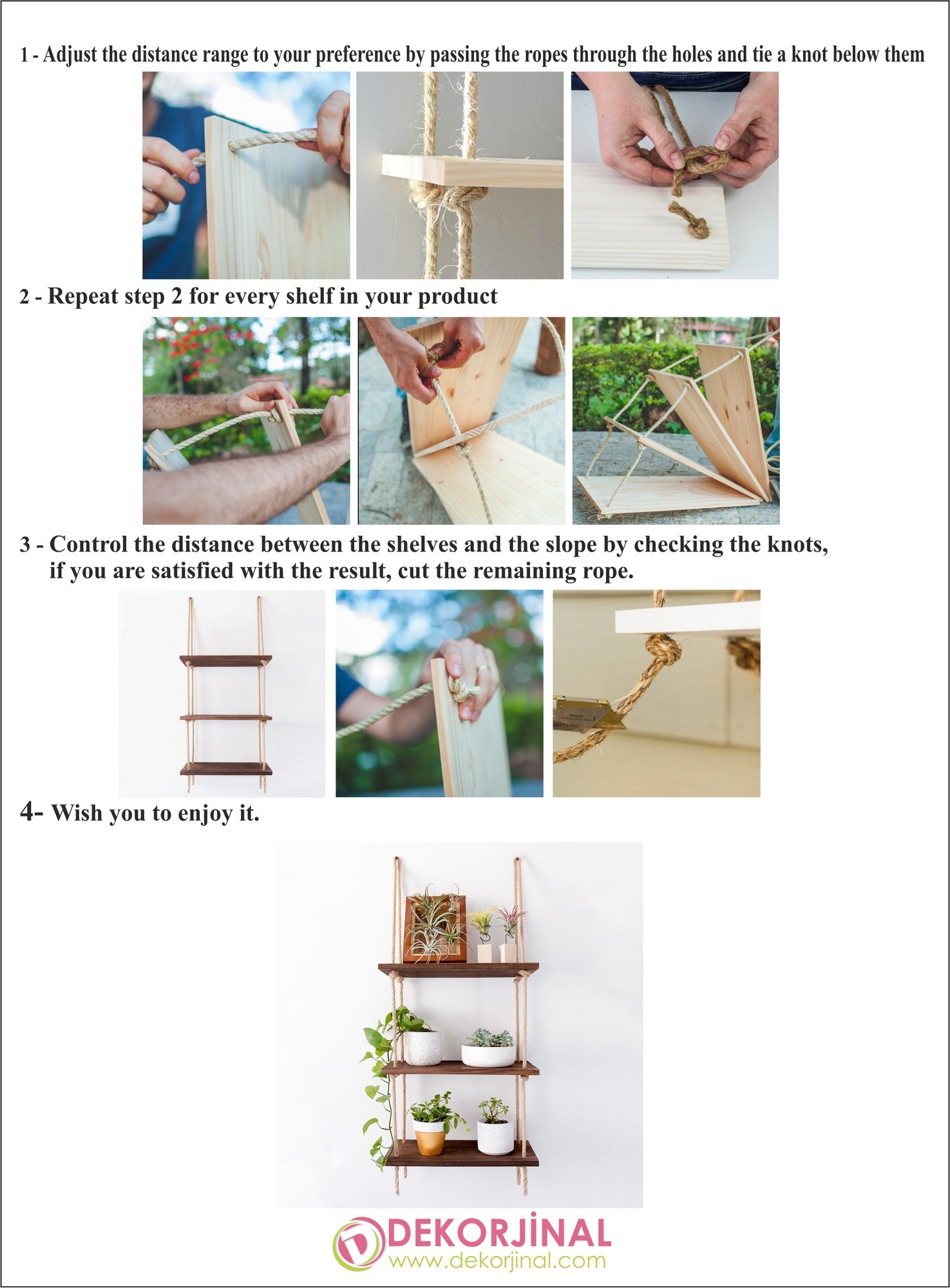 1 - Adjust the distance range to your preference by passing the ropes through the holes and tie a knot below them

2 - Repeat step 2 for every shelf in your product

3 - Control the distance between the shelves and the slope by checking the knots, if you are satisfied with the result, cut the remaining rope.

PATENTED

4- Wish you to enjoy it.

DEKORJİNAL
www.dekorjinal.com