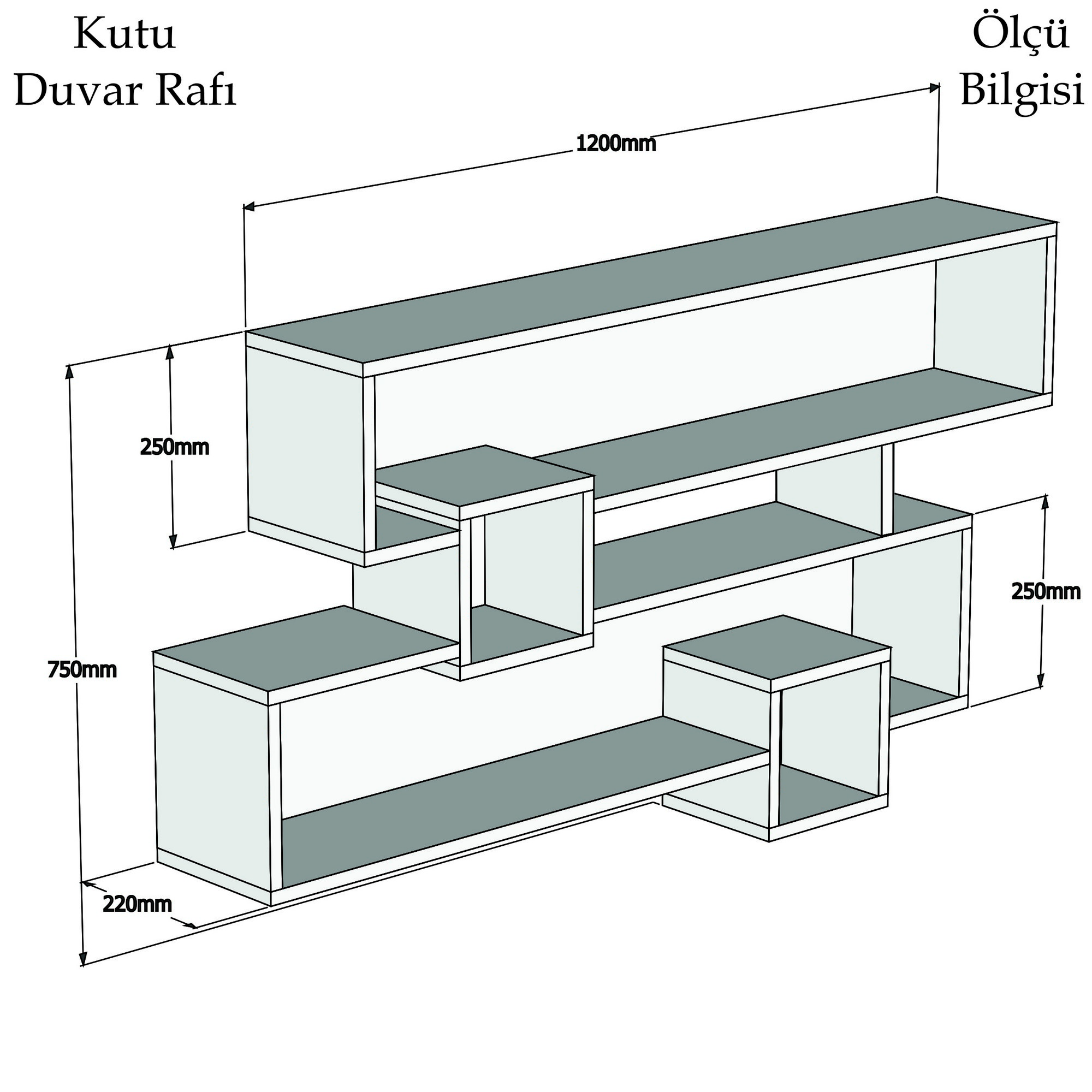 Kutu
Duvar Rafı

Ölçü
Bilgisi

1200mm

250mm

250mm

750mm

220mm