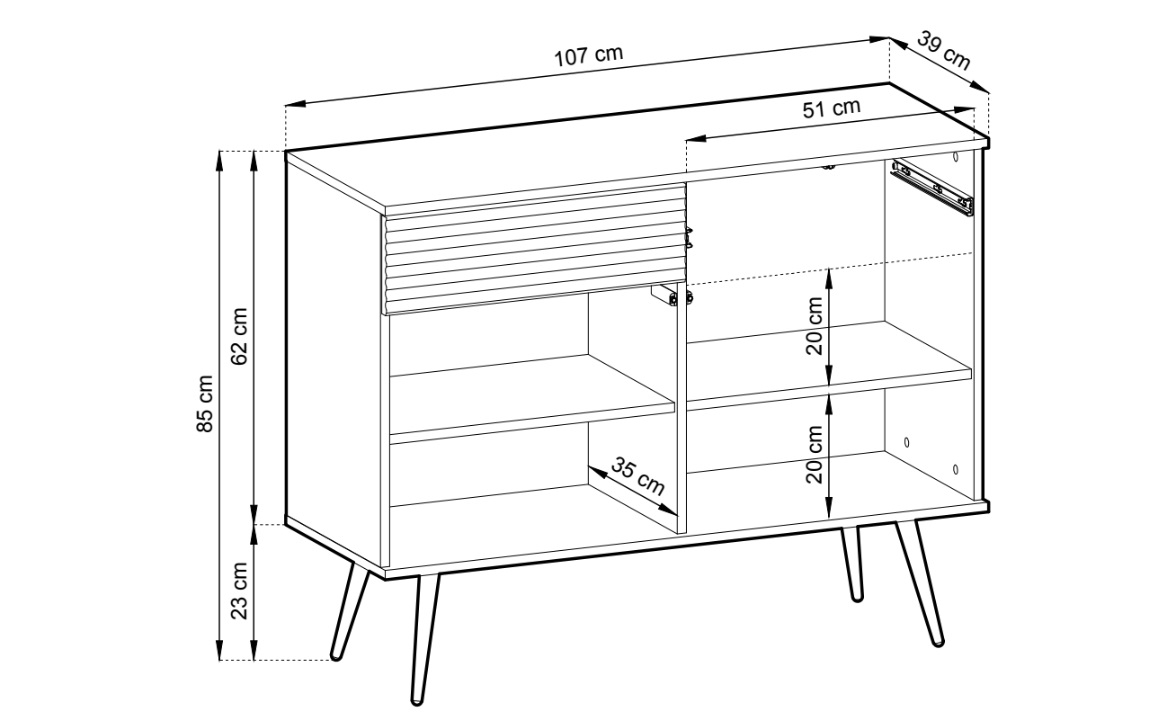 107 cm
39 cm
51 cm
85 cm
62 cm
23 cm
20 cm
20 cm
35 cm