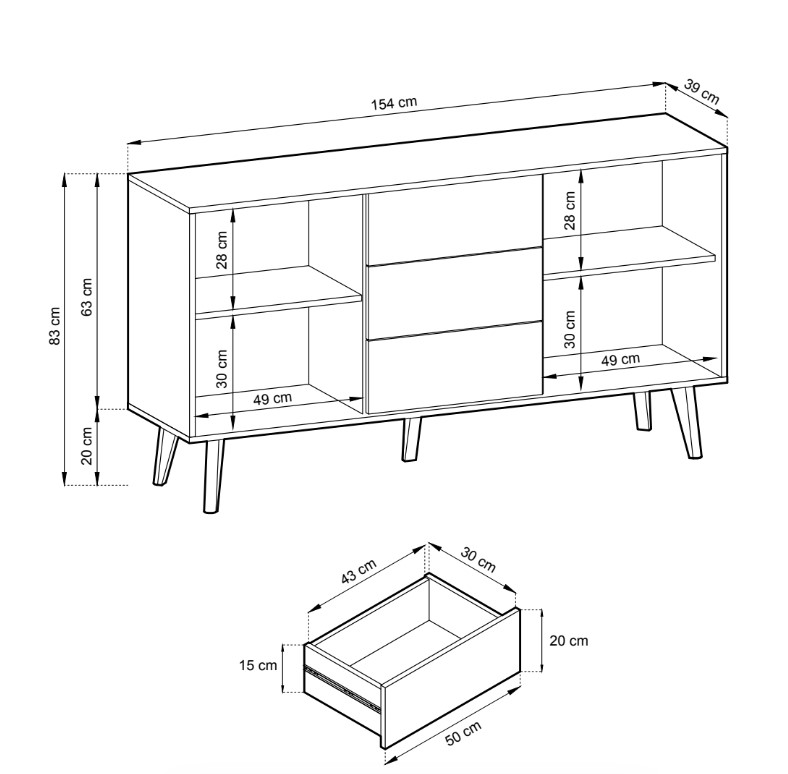 154 cm
39 cm
83 cm
63 cm
20 cm
28 cm
30 cm
49 cm
28 cm
30 cm
49 cm
43 cm
30 cm
15 cm
20 cm
50 cm