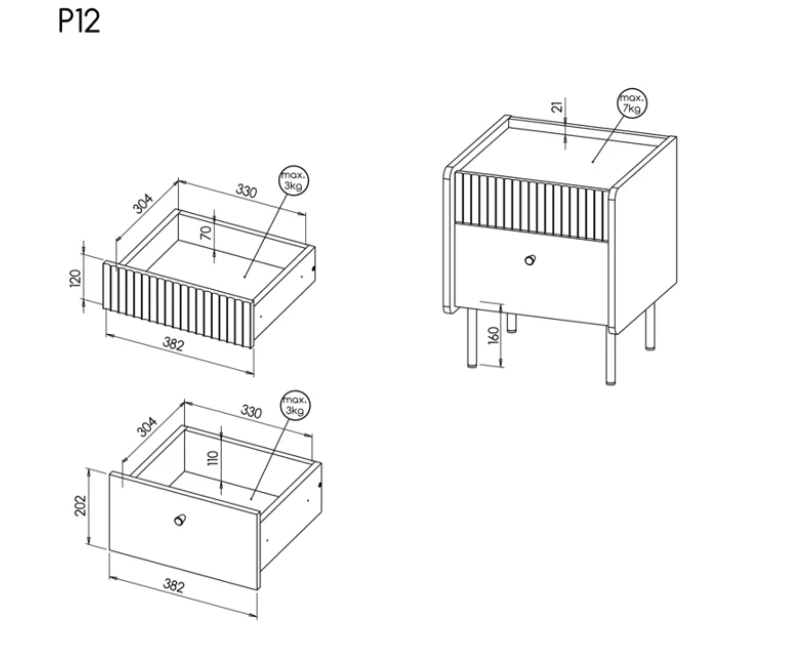 P12

304
330
max. 3kg
70
120
382

304
330
max. 3kg
110
202
382

21
max. 7kg
160