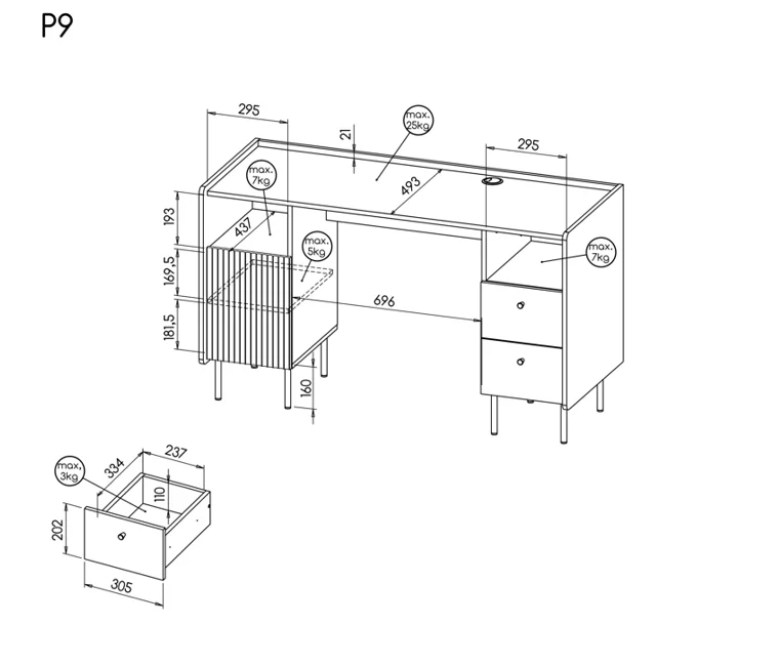 P9

295
21
max. 25kg
295
max. 7kg
493
193
437
max. 5kg
max. 7kg
169,5
696
181,5
160

max. 3kg
334
237
110
202
305