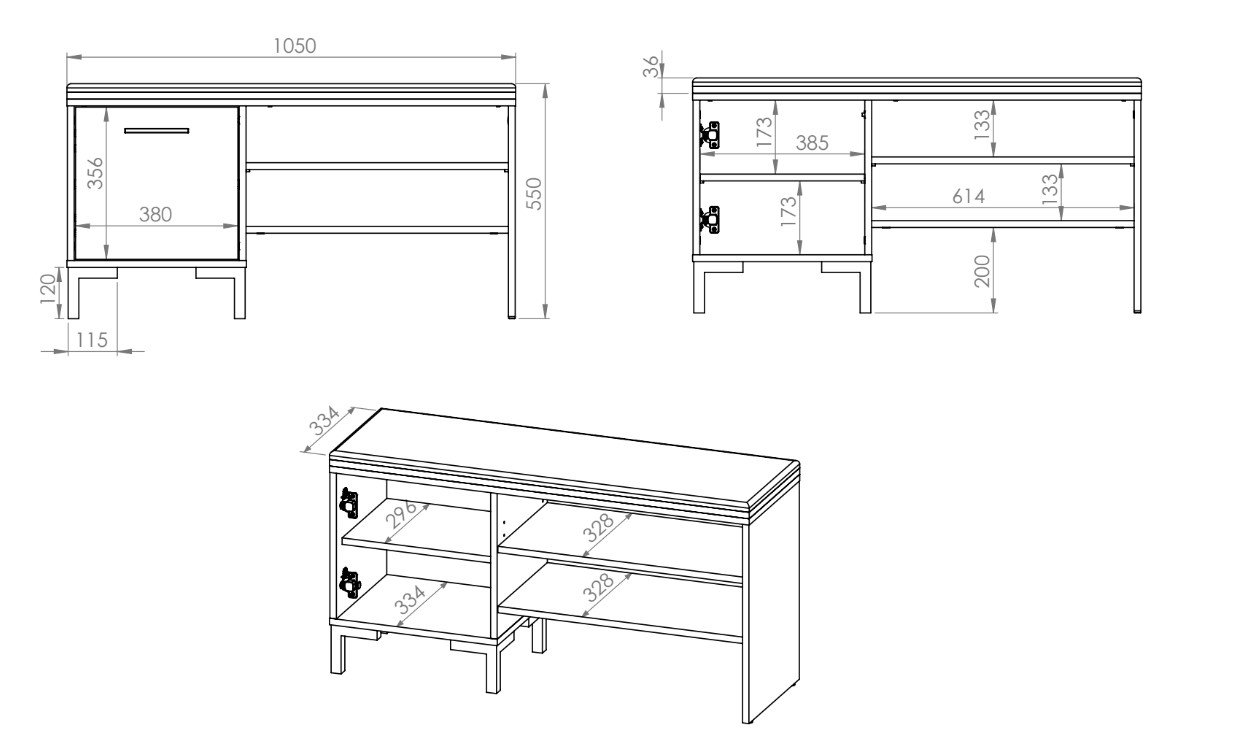 1050
356
380
550
120
115
36
173
385
173
133
614
133
200
334
296
334
328
328