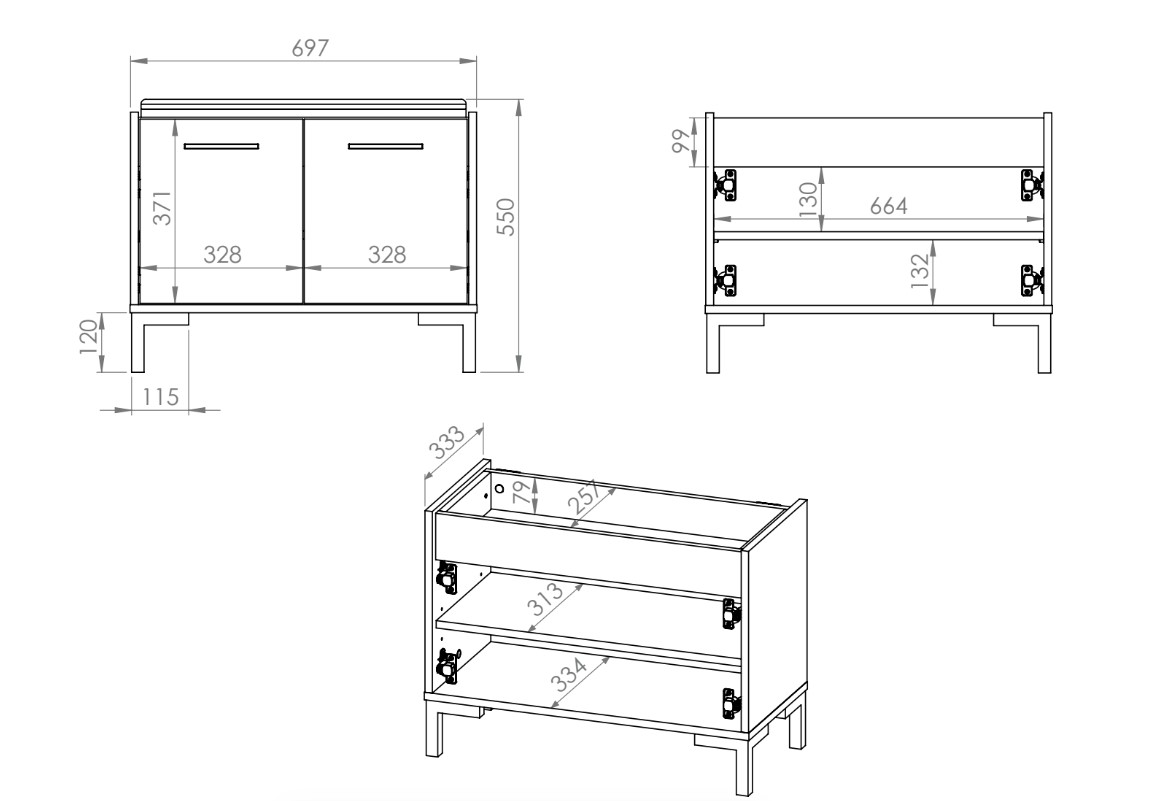 697
371
328
328
550
120
115
99
130
664
132
333
79
257
313
334