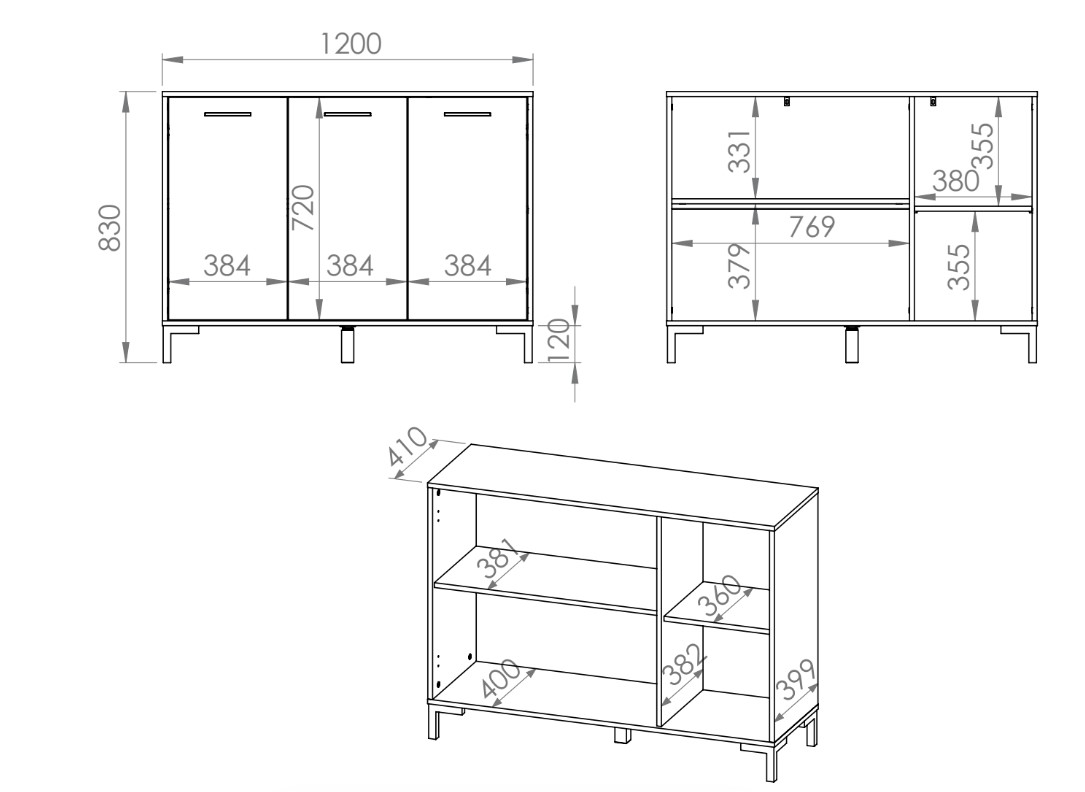 1200
830
720
384
384
384
120
331
355
380
769
379
355
410
381
360
400
382
399