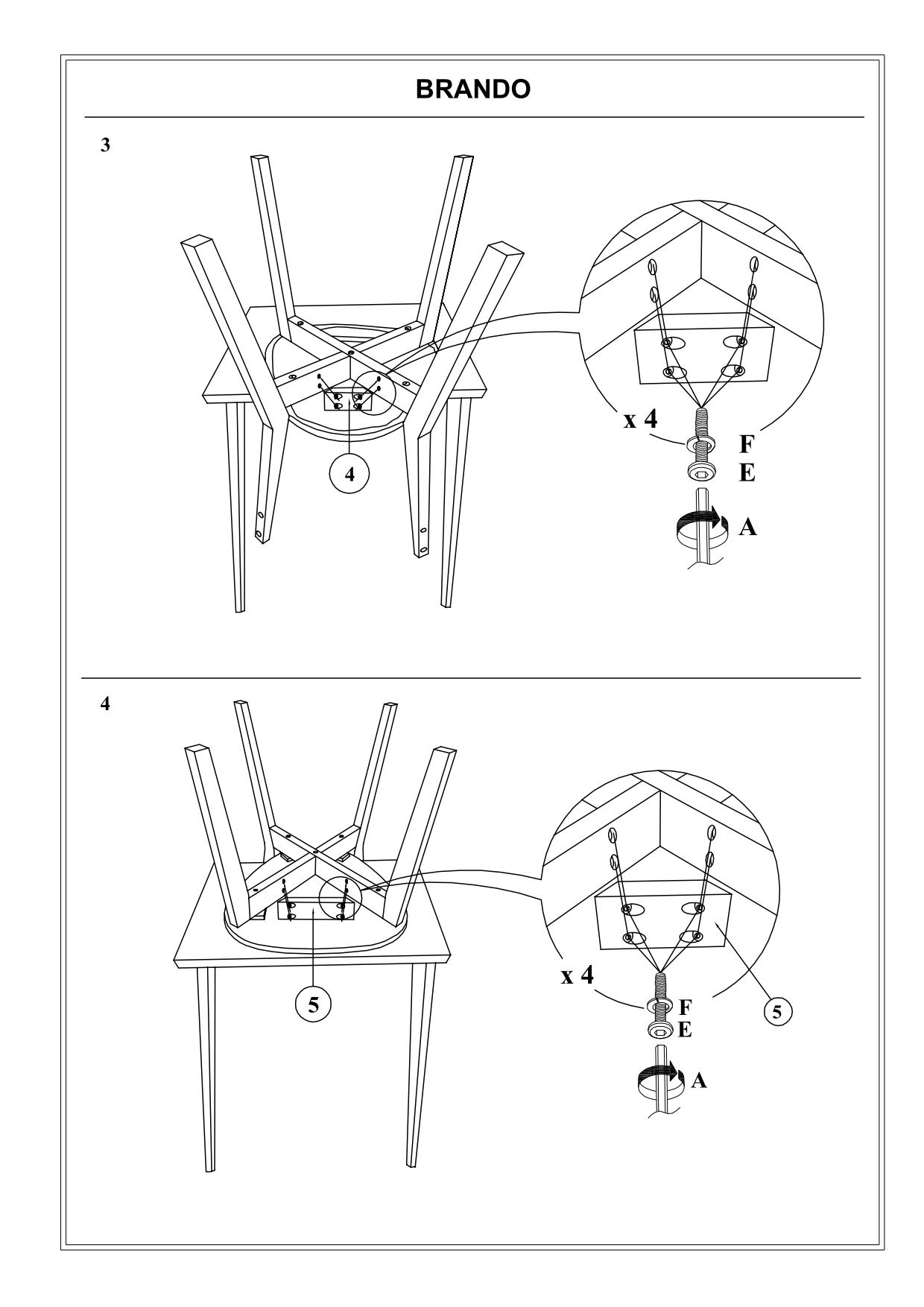 BRANDO

3

4

x 4

F

E

A

4

5

x 4

F

E

5

A