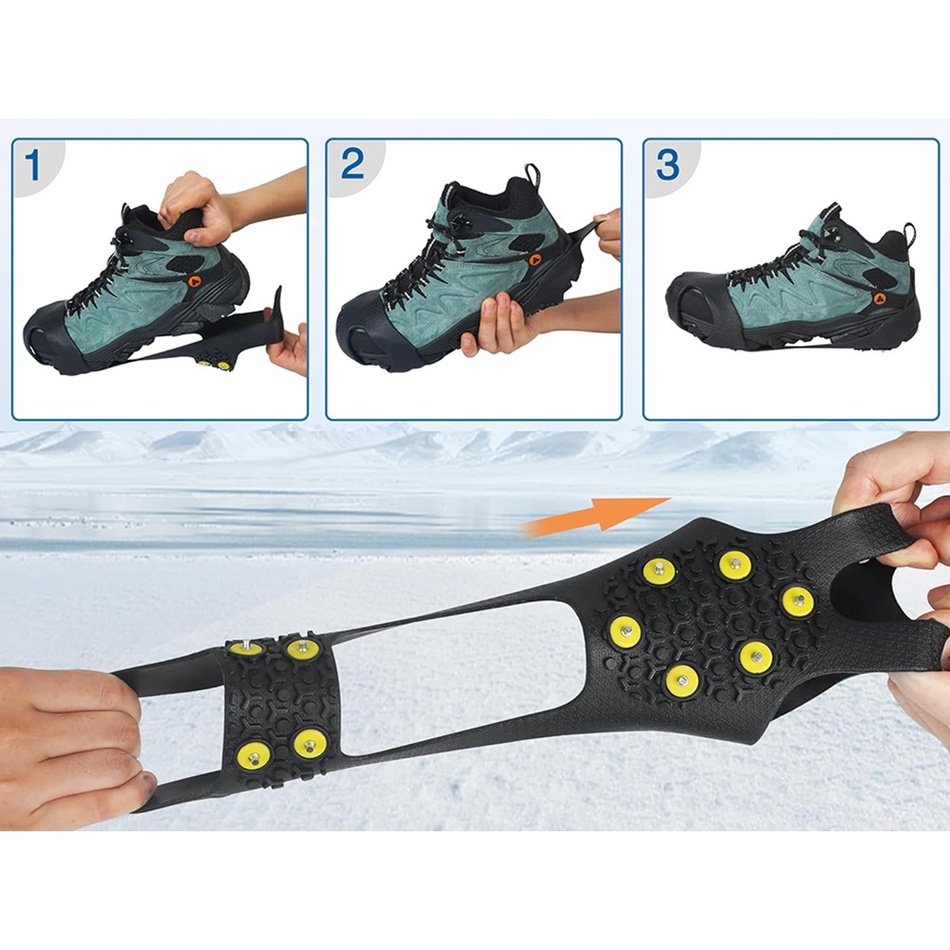 1

2

3