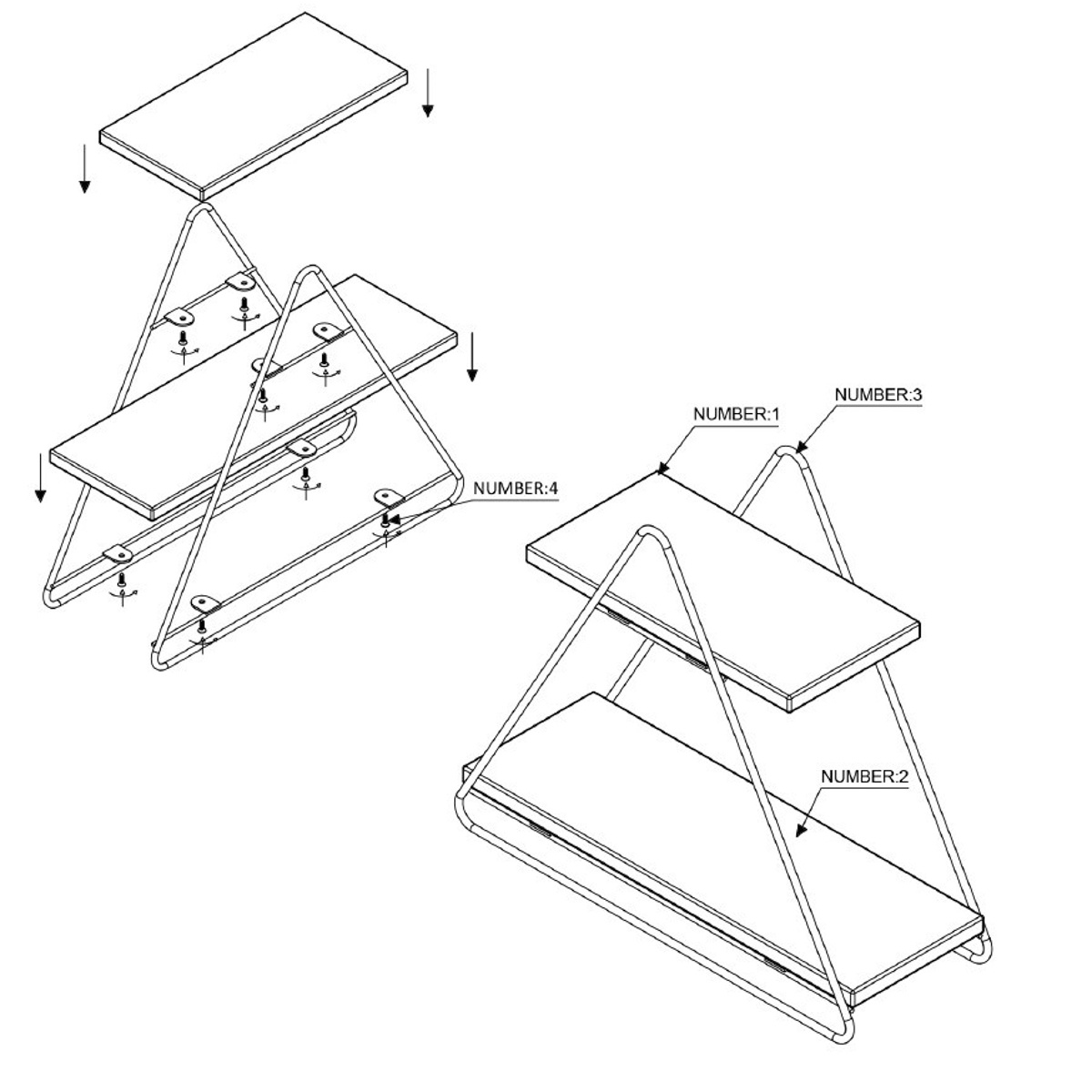 NUMBER:4

NUMBER:1

NUMBER:3

NUMBER:2